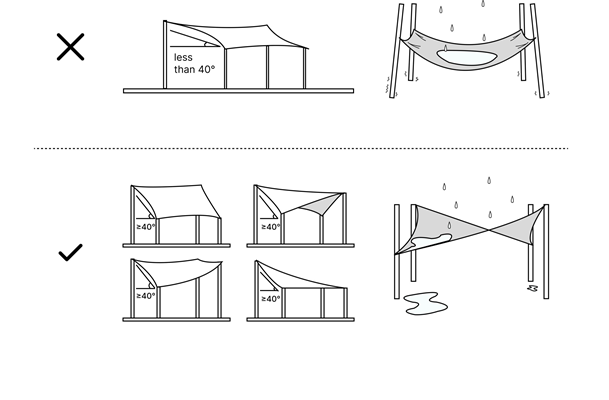 less than 40°

≥40°

≥40°

≥40°

≥40°